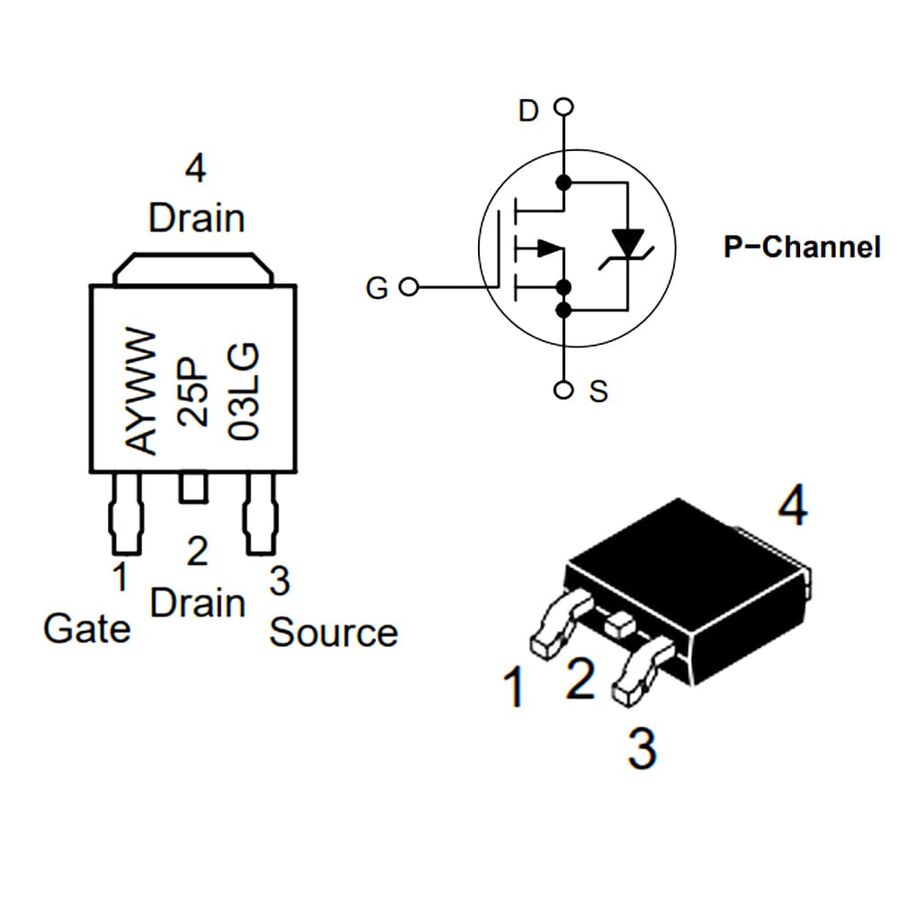 4
Drain

AYWW
25P
03LG

1
Gate

2
Drain

3
Source

D

G

S

P−Channel

4

1

2

3